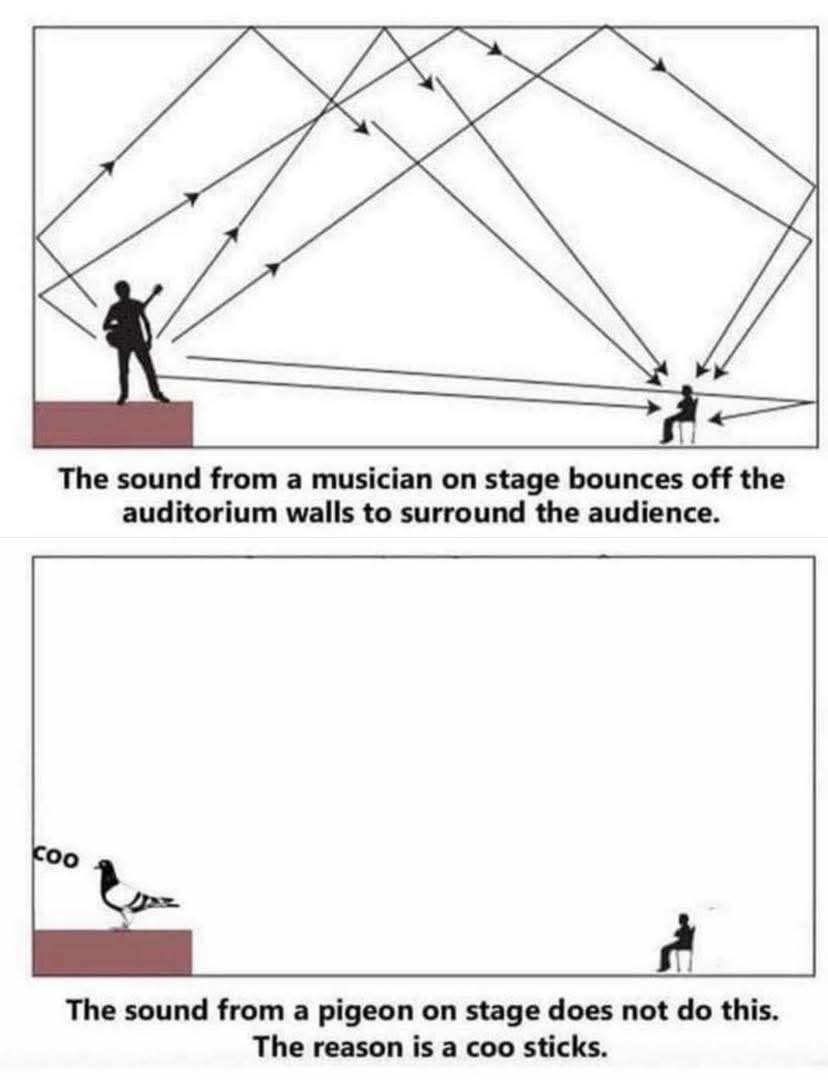 The sound from a musician on stage bounces off the auditorium walls to surround the audience.

coo

The sound from a pigeon on stage does not do this. The reason is a coo sticks.